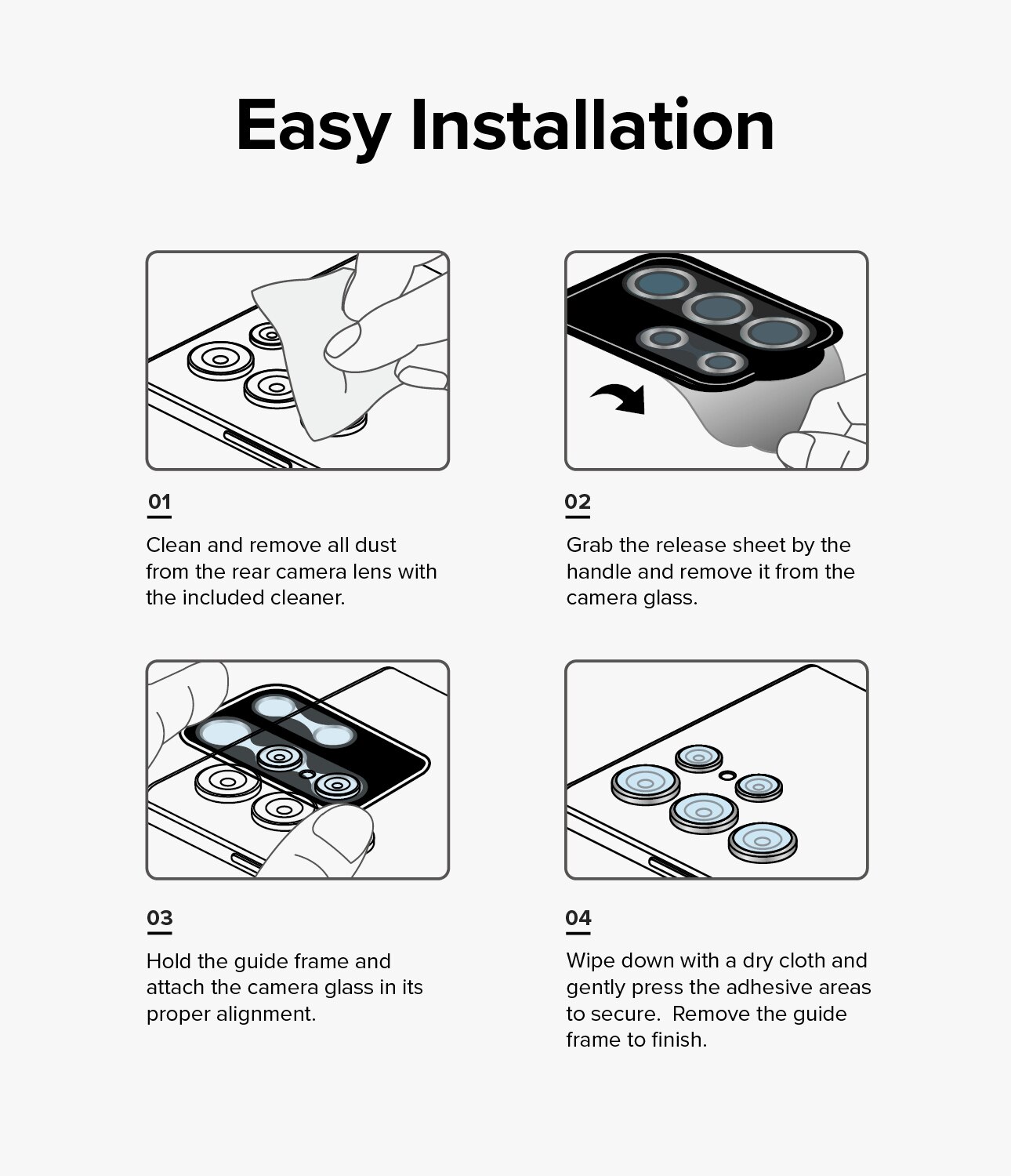 Easy Installation

01

Clean and remove all dust from the rear camera lens with the included cleaner.

02

Grab the release sheet by the handle and remove it from the camera glass.

03

Hold the guide frame and attach the camera glass in its proper alignment.

04

Wipe down with a dry cloth and gently press the adhesive areas to secure.  Remove the guide frame to finish.